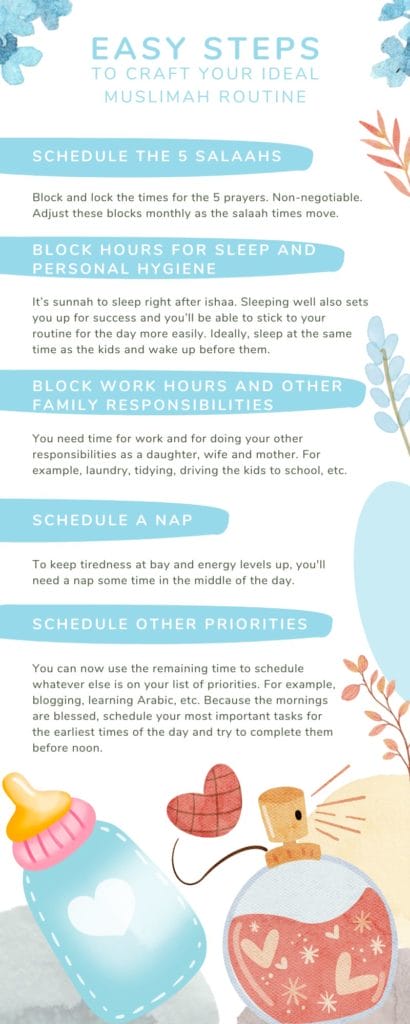 EASY STEPS
TO CRAFT YOUR IDEAL MUSLIMAH ROUTINE

SCHEDULE THE 5 SALAAHS

Block and lock the times for the 5 prayers. Non-negotiable. Adjust these blocks monthly as the salaah times move.

BLOCK HOURS FOR SLEEP AND PERSONAL HYGIENE

It's sunnah to sleep right after ishaa. Sleeping well also sets you up for success and you'll be able to stick to your routine for the day more easily. Ideally, sleep at the same time as the kids and wake up before them.

BLOCK WORK HOURS AND OTHER FAMILY RESPONSIBILITIES

You need time for work and for doing your other responsibilities as a daughter, wife and mother. For example, laundry, tidying, driving the kids to school, etc.

SCHEDULE A NAP

To keep tiredness at bay and energy levels up, you'll need a nap some time in the middle of the day.

SCHEDULE OTHER PRIORITIES

You can now use the remaining time to schedule whatever else is on your list of priorities. For example, blogging, learning Arabic, etc. Because the mornings are blessed, schedule your most important tasks for the earliest times of the day and try to complete them before noon.