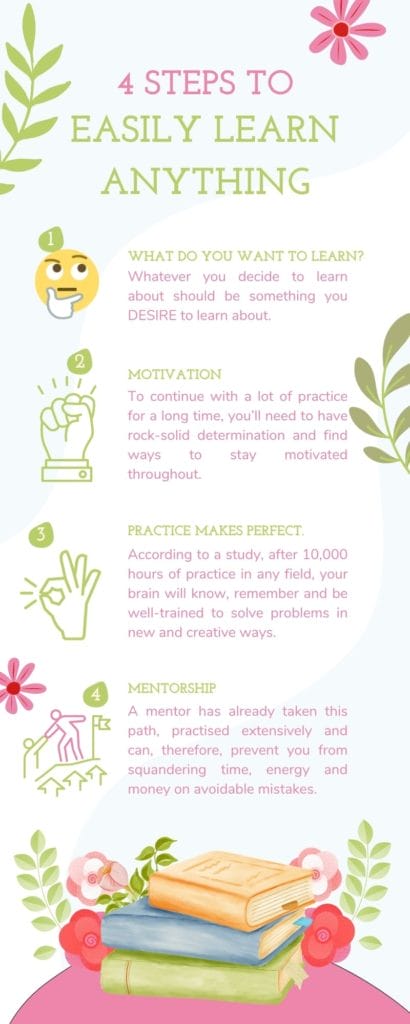 4 STEPS TO EASILY LEARN ANYTHING

1

WHAT DO YOU WANT TO LEARN?

Whatever you decide to learn about should be something you DESIRE to learn about.

2

MOTIVATION

To continue with a lot of practice for a long time, you'll need to have rock-solid determination and find ways to stay motivated throughout.

3

PRACTICE MAKES PERFECT.

According to a study, after 10,000 hours of practice in any field, your brain will know, remember and be well-trained to solve problems in new and creative ways.

4

MENTORSHIP

A mentor has already taken this path, practised extensively and can, therefore, prevent you from squandering time, energy and money on avoidable mistakes.